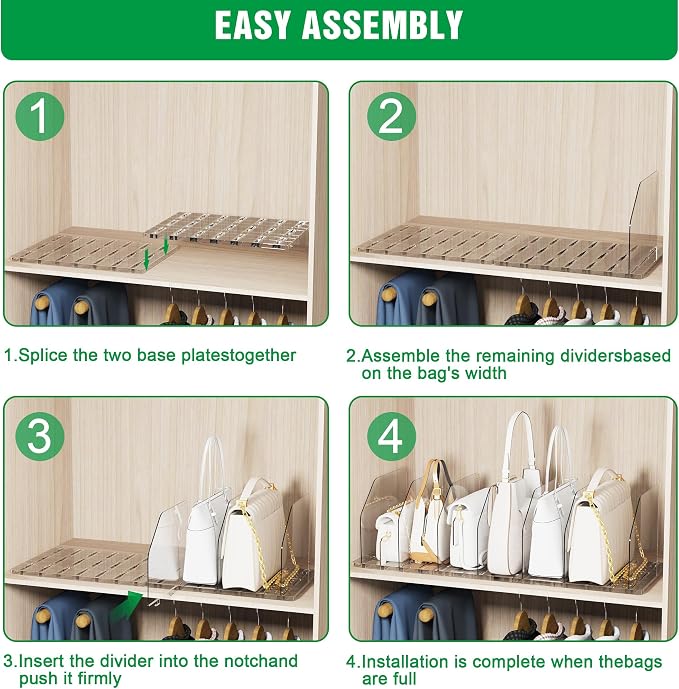 EASY ASSEMBLY

1

2

1.Splice the two base platestogether

2.Assemble the remaining dividersbased on the bag's width

3

4

3.Insert the divider into the notchand push it firmly

4.Installation is complete when thebags are full