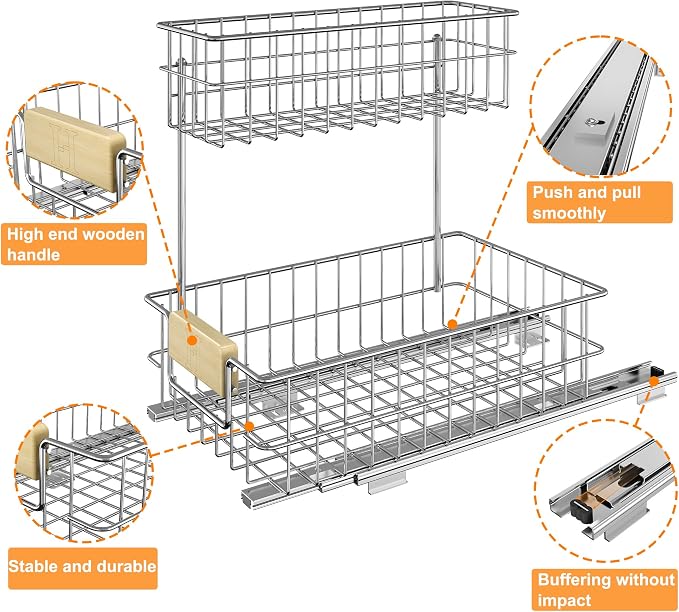 High end wooden handle

Push and pull smoothly

Stable and durable

Buffering without impact