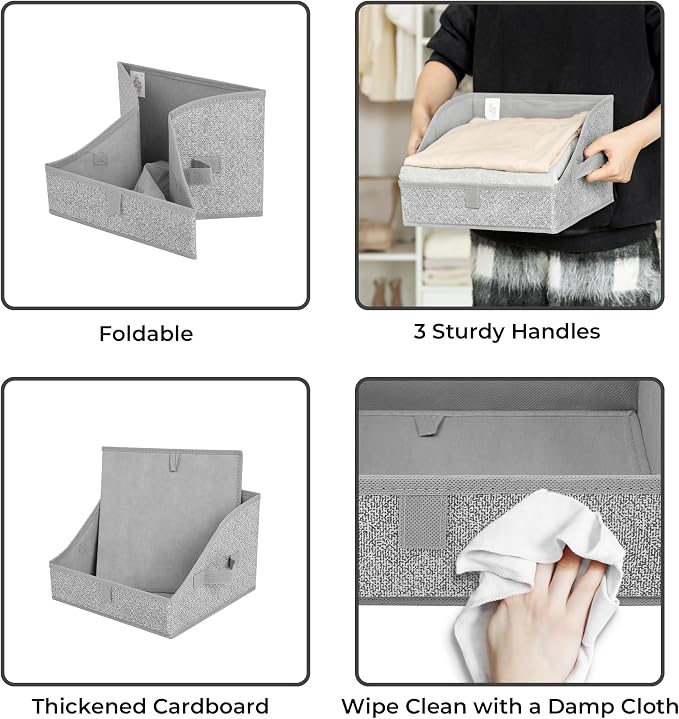 Foldable

3 Sturdy Handles

Thickened Cardboard

Wipe Clean with a Damp Cloth