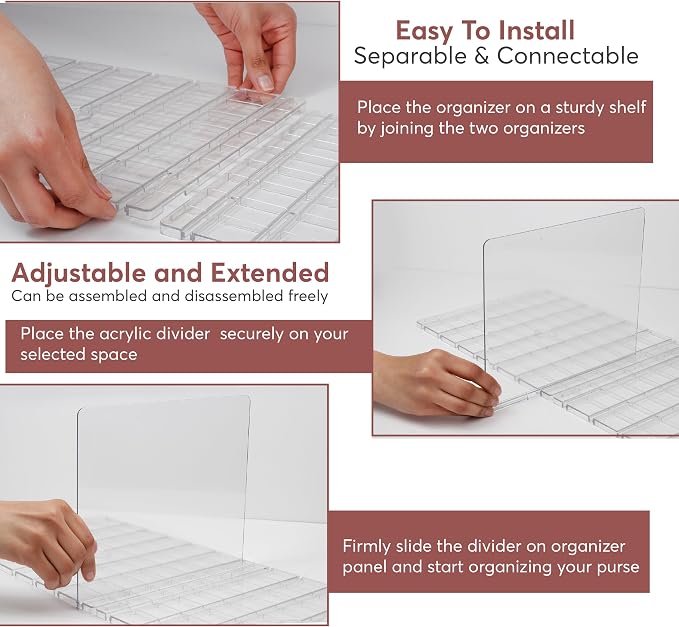 Easy To Install
Separable & Connectable

Place the organizer on a sturdy shelf by joining the two organizers

Adjustable and Extended
Can be assembled and disassembled freely

Place the acrylic divider  securely on your selected space

Firmly slide the divider on organizer panel and start organizing your purse