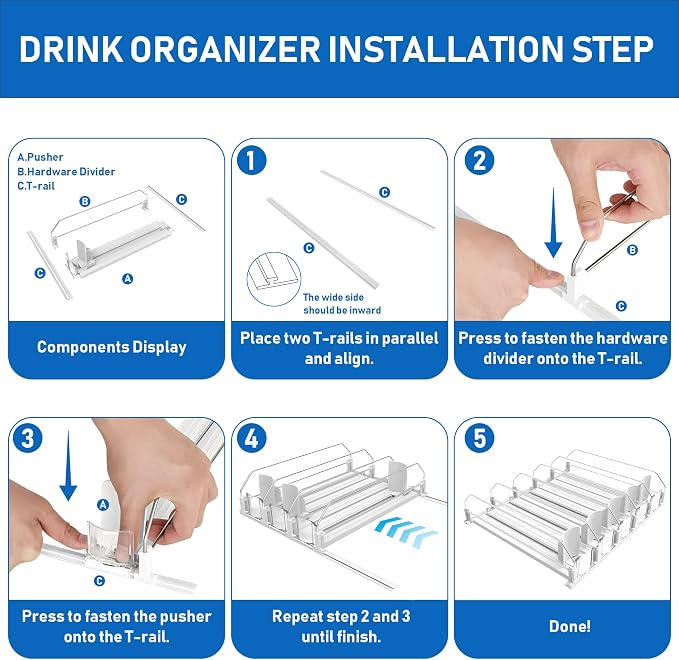 DRINK ORGANIZER INSTALLATION STEP

A.Pusher
B.Hardware Divider
C.T-rail

B
C
C
A

Components Display

1

C
C
The wide side should be inward

Place two T-rails in parallel and align.

2

B
C

Press to fasten the hardware divider onto the T-rail.

3

A
C

Press to fasten the pusher onto the T-rail.

4

Repeat step 2 and 3 until finish.

5

Done!