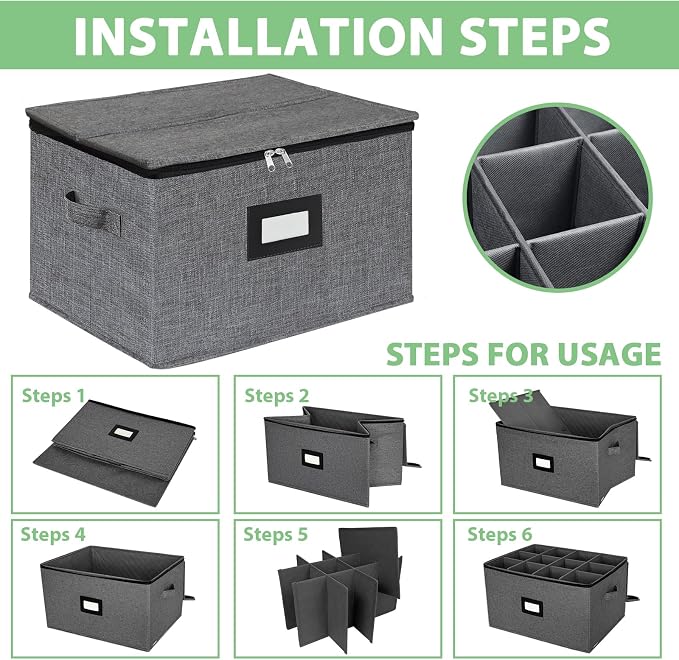 INSTALLATION STEPS

STEPS FOR USAGE

Steps 1

Steps 2

Steps 3

Steps 4

Steps 5

Steps 6