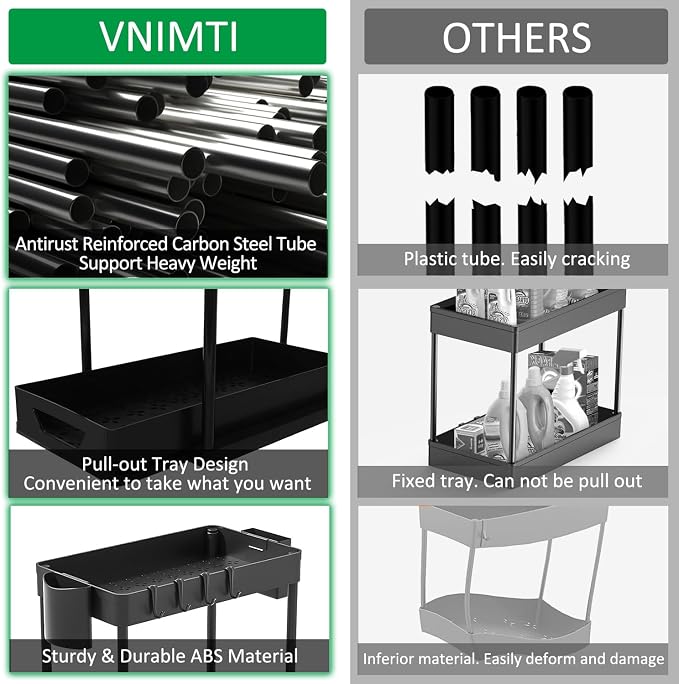 VNIMTI

Antirust Reinforced Carbon Steel Tube
Support Heavy Weight

Pull-out Tray Design
Convenient to take what you want

Sturdy & Durable ABS Material

OTHERS

Plastic tube. Easily cracking

Fixed tray. Can not be pull out

Inferior material. Easily deform and damage