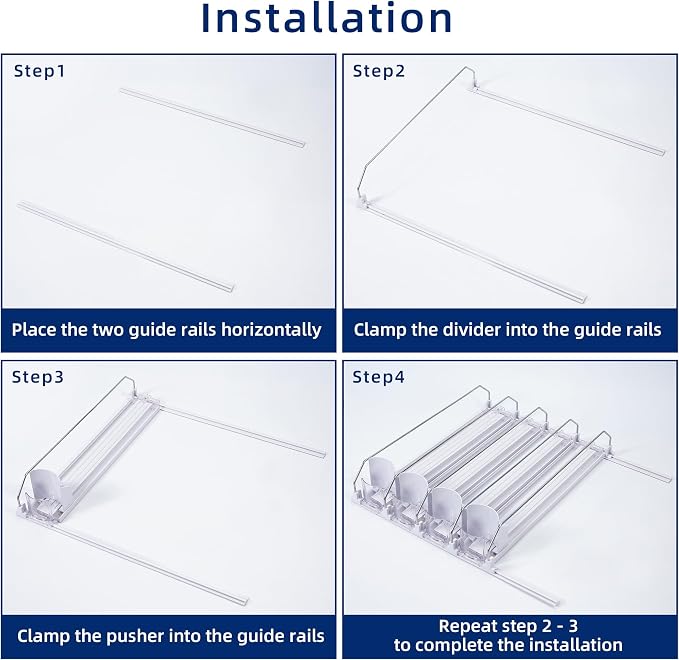 Installation

Step1

Place the two guide rails horizontally

Step2

Clamp the divider into the guide rails

Step3

Clamp the pusher into the guide rails

Step4

Repeat step 2 - 3 to complete the installation