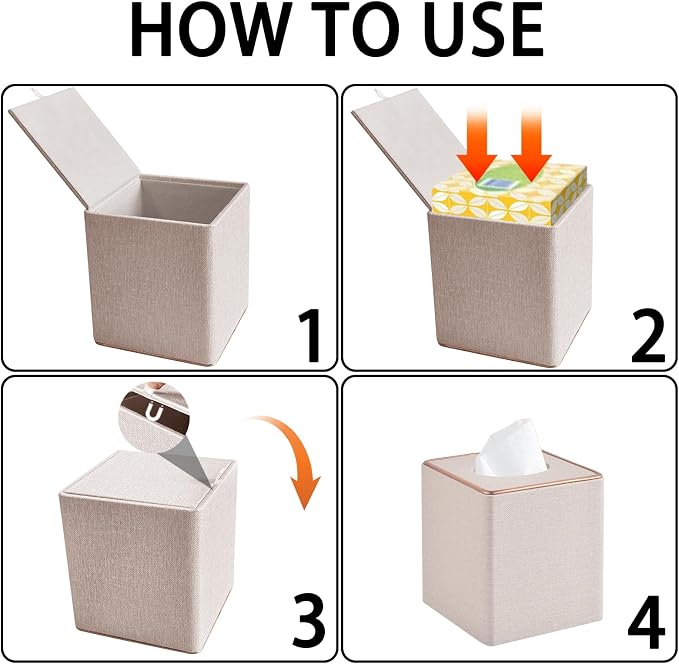 HOW TO USE

1

2

3

4