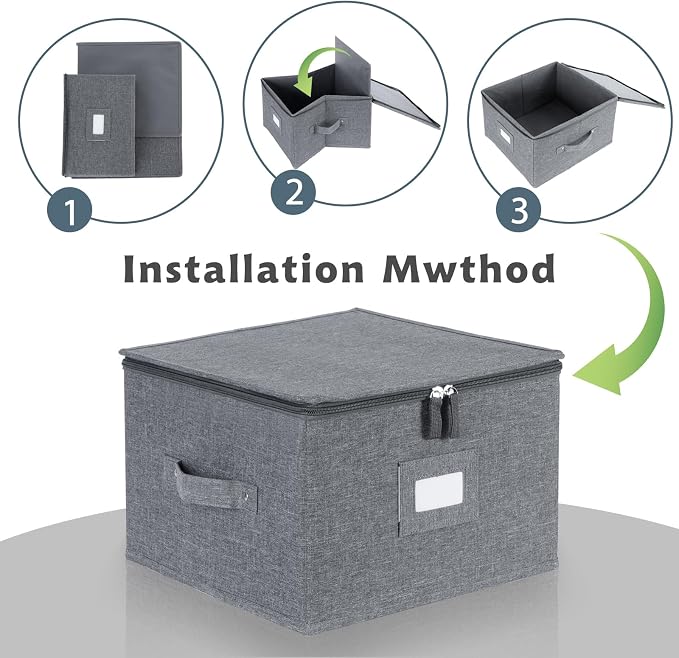 1

2

3

Installation Mwthod