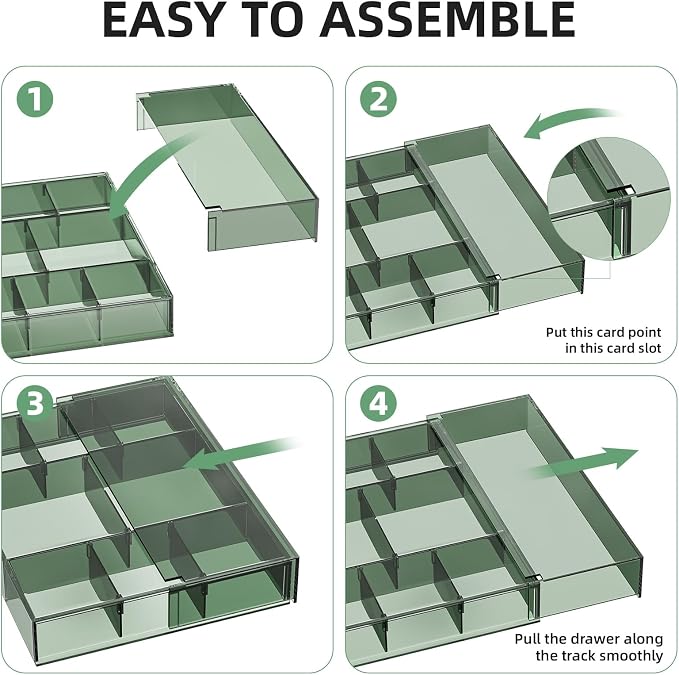 EASY TO ASSEMBLE

1

2

Put this card point in this card slot

3

4

Pull the drawer along the track smoothly