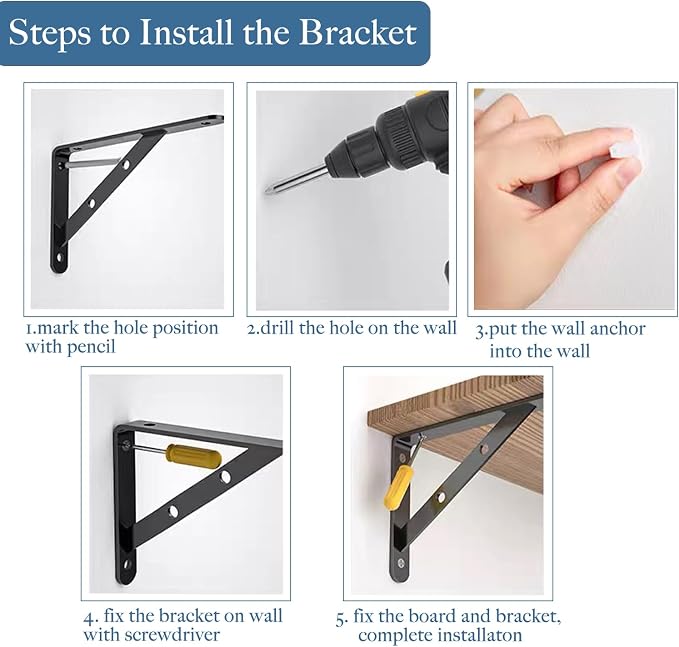 Steps to Install the Bracket

1.mark the hole position with pencil

2.drill the hole on the wall

3.put the wall anchor into the wall

4. fix the bracket on wall with screwdriver

5. fix the board and bracket, complete installaton