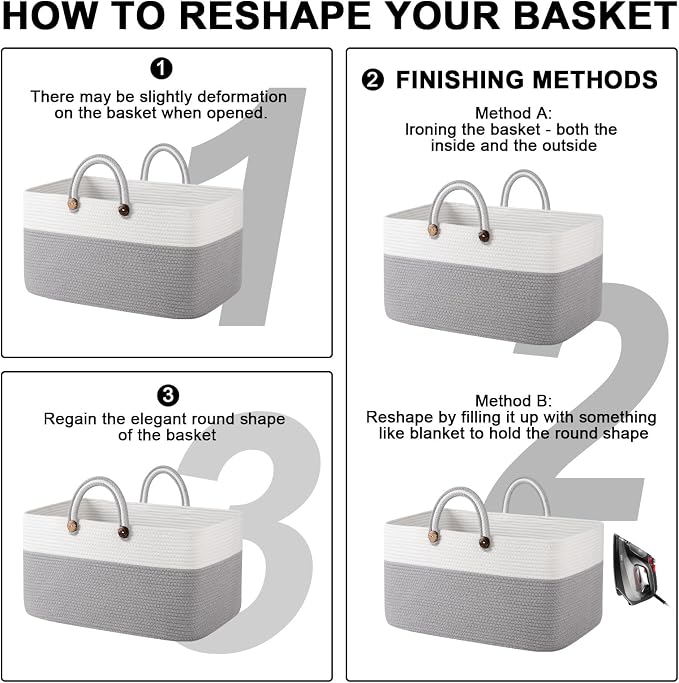 HOW TO RESHAPE YOUR BASKET

❶
There may be slightly deformation on the basket when opened.

1

❸
Regain the elegant round shape of the basket

3

❷ FINISHING METHODS

Method A:
Ironing the basket - both the inside and the outside

2

Method B:
Reshape by filling it up with something like blanket to hold the round shape