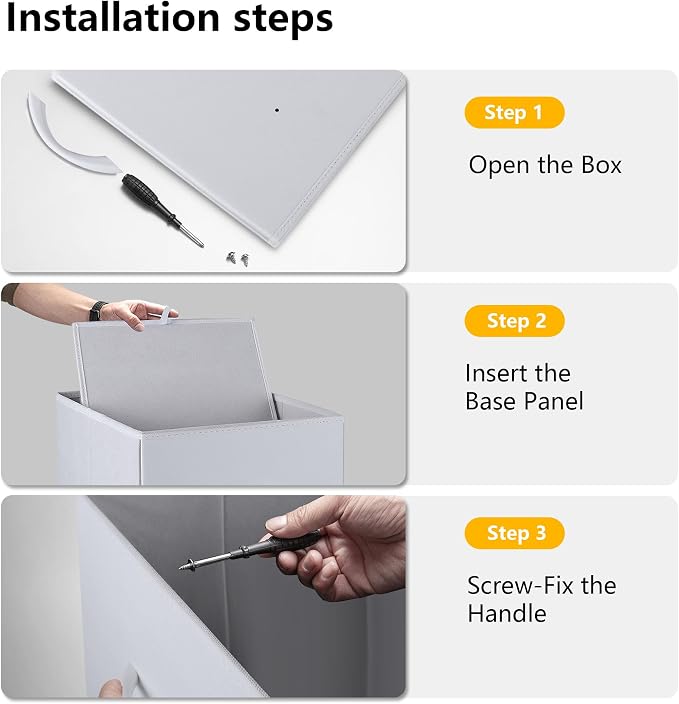 Installation steps

Step 1

Open the Box

Step 2

Insert the Base Panel

Step 3

Screw-Fix the Handle