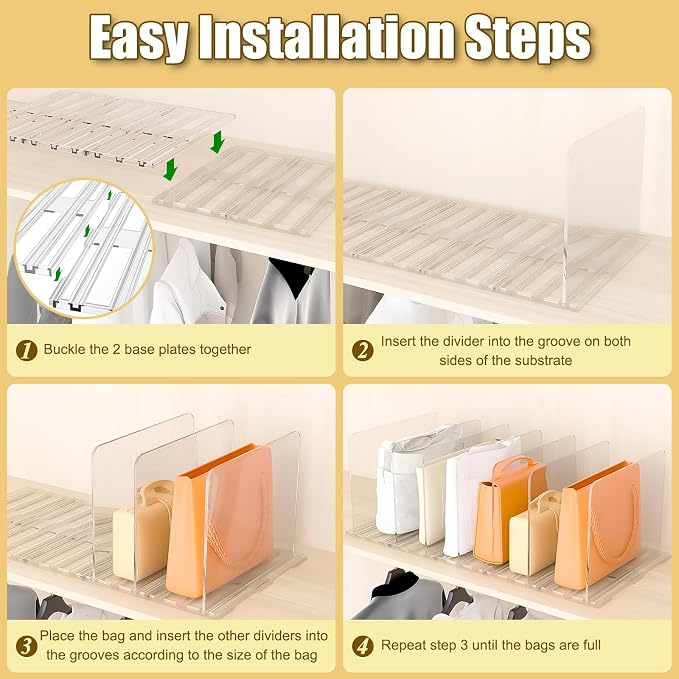 Easy Installation Steps

1 Buckle the 2 base plates together

2 Insert the divider into the groove on both sides of the substrate

3 Place the bag and insert the other dividers into the grooves according to the size of the bag

4 Repeat step 3 until the bags are full