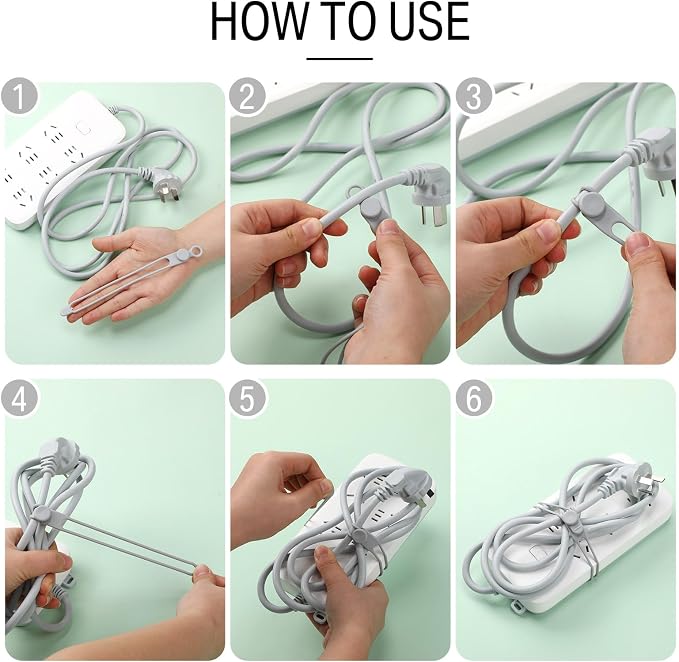 HOW TO USE

1

2

3

4

5

6