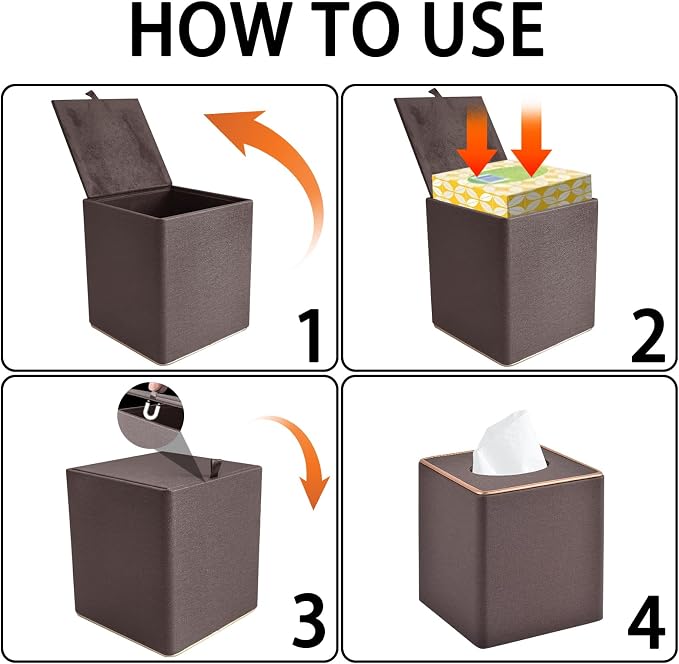 HOW TO USE

1

2

3

4