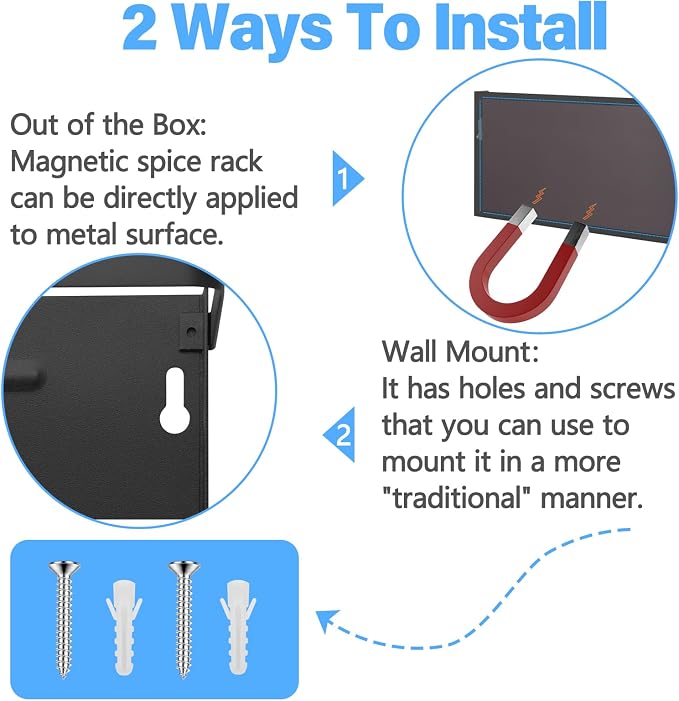 2 Ways To Install

Out of the Box:
Magnetic spice rack can be directly applied to metal surface.

1

Wall Mount:
It has holes and screws that you can use to mount it in a more "traditional" manner.

2