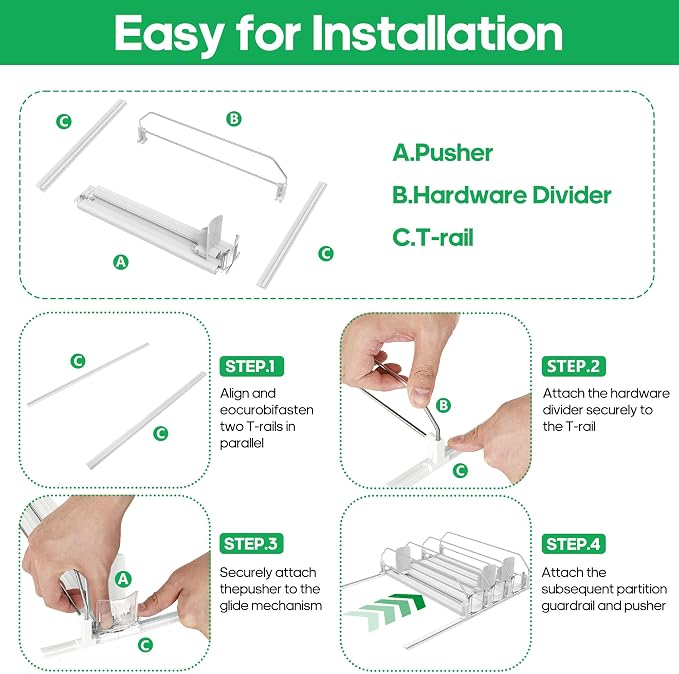 Easy for Installation

C B

A C

A.Pusher
B.Hardware Divider
C.T-rail

C
C

STEP.1
Align and eocurobifasten two T-rails in parallel

B
C

STEP.2
Attach the hardware divider securely to the T-rail

A
C

STEP.3
Securely attach thepusher to the glide mechanism

STEP.4
Attach the subsequent partition guardrail and pusher