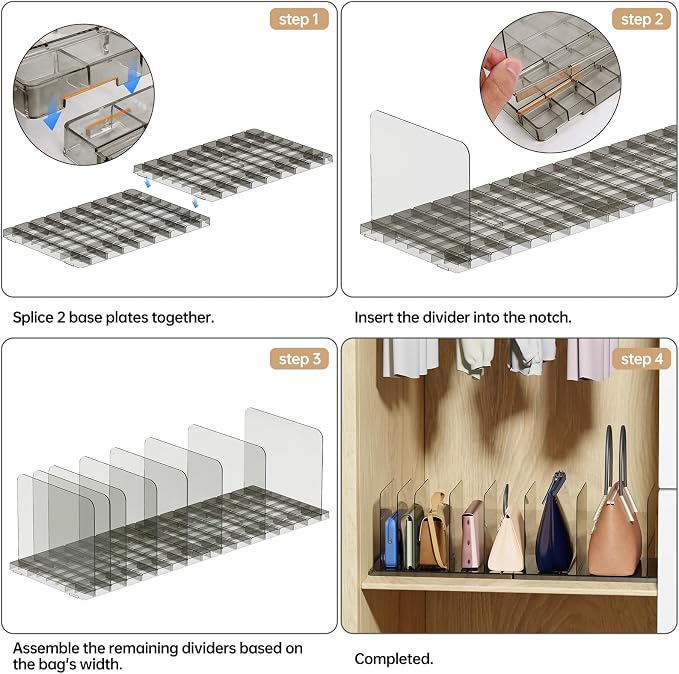 step 1

Splice 2 base plates together.

step 2

Insert the divider into the notch.

step 3

Assemble the remaining dividers based on the bag's width.

step 4

Completed.