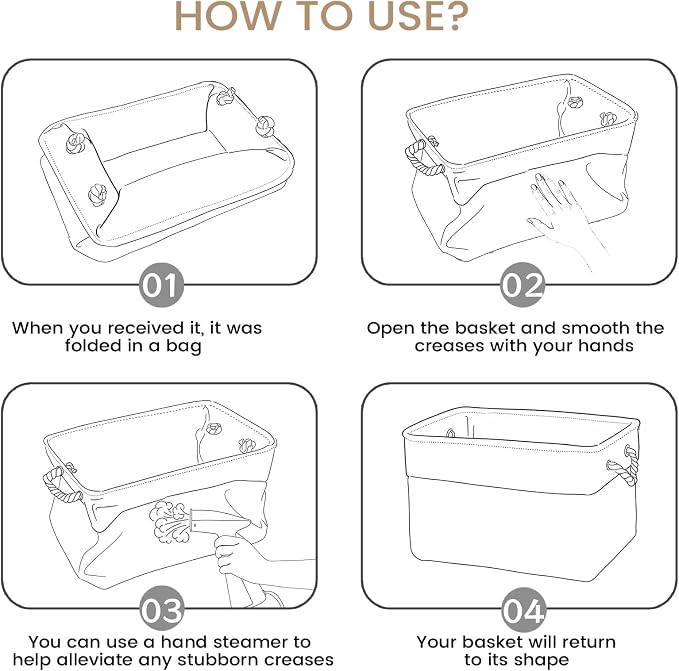 HOW TO USE?

01

When you received it, it was folded in a bag

02

Open the basket and smooth the creases with your hands

03

You can use a hand steamer to help alleviate any stubborn creases

04

Your basket will return to its shape