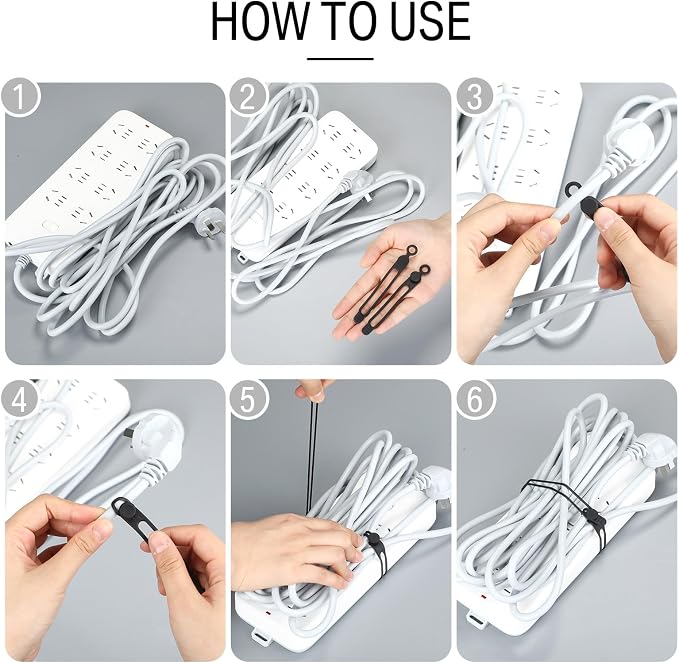 HOW TO USE

1

2

3

4

5

6