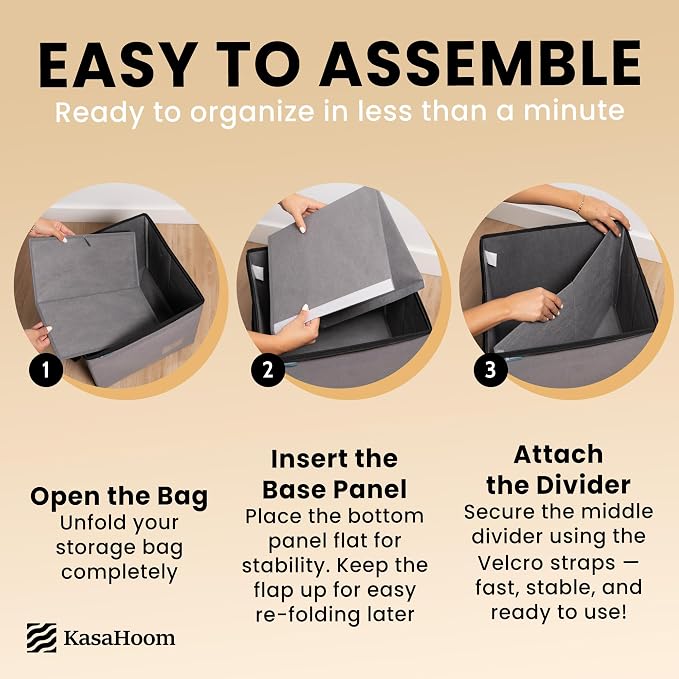 EASY TO ASSEMBLE
Ready to organize in less than a minute

1

2

3

Open the Bag
Unfold your storage bag completely

Insert the Base Panel
Place the bottom panel flat for stability. Keep the flap up for easy re-folding later

Attach the Divider
Secure the middle divider using the Velcro straps — fast, stable, and ready to use!

KasaHoom