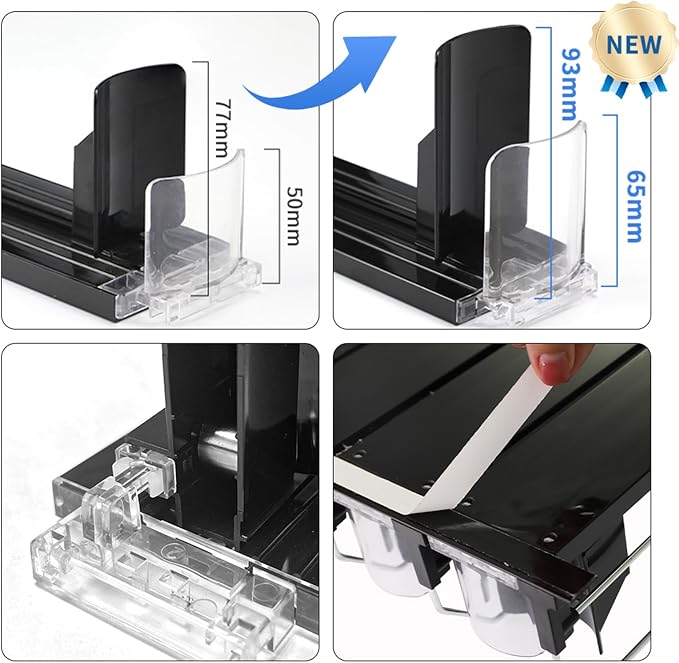 77mm
50mm
NEW
93mm
65mm