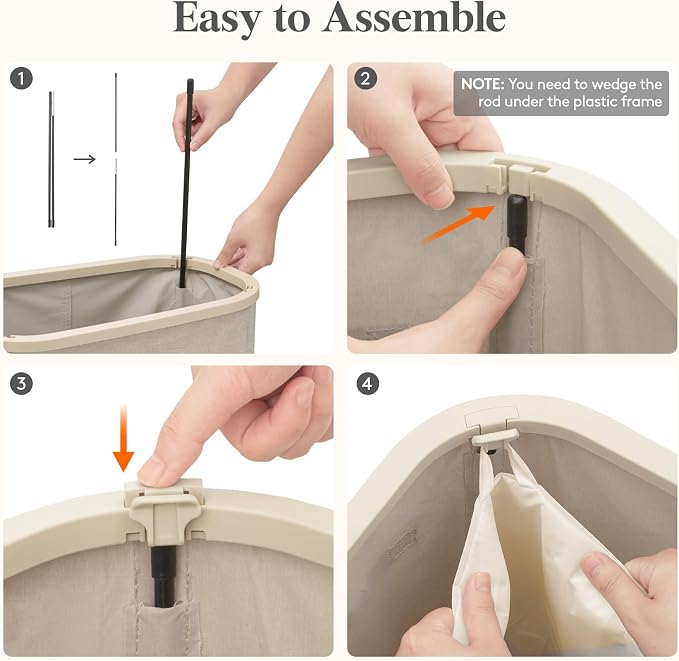 Easy to Assemble

1

2

NOTE: You need to wedge the rod under the plastic frame

3

4