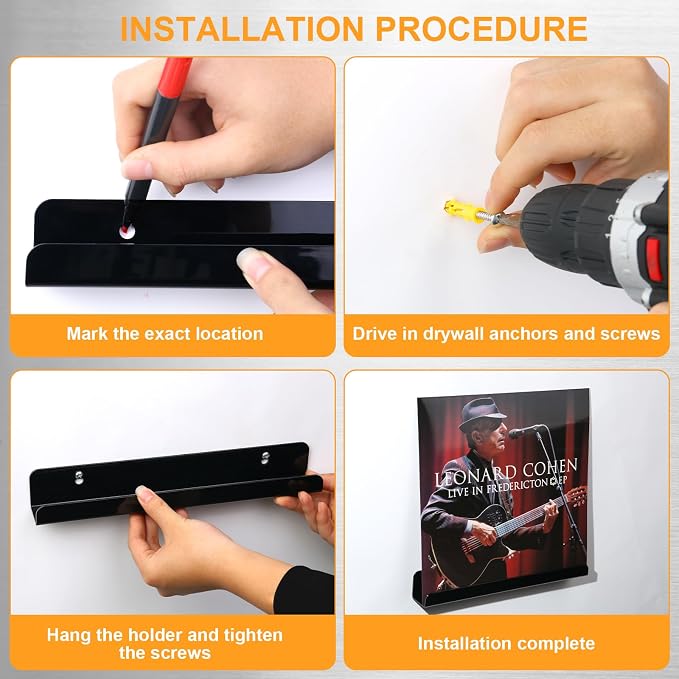 INSTALLATION PROCEDURE

Mark the exact location

Drive in drywall anchors and screws

Hang the holder and tighten the screws

LEONARD COHEN
LIVE IN FREDERICTON EP

Installation complete