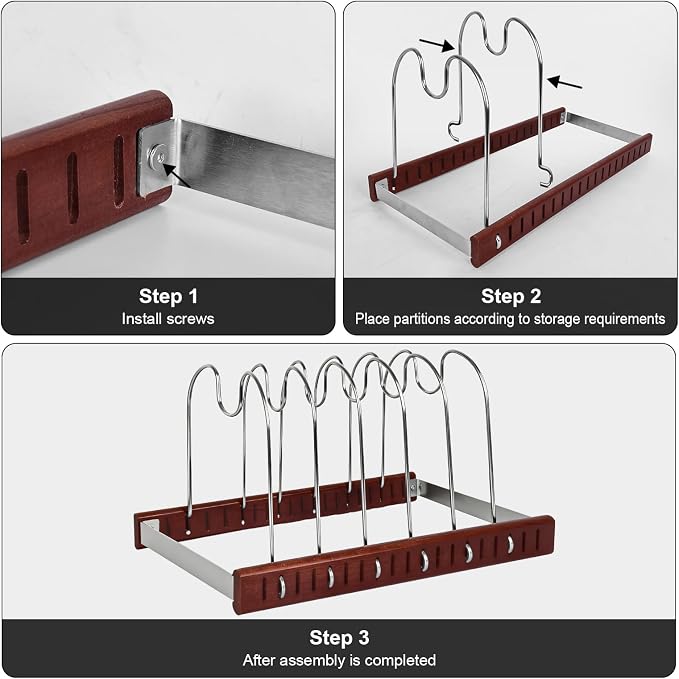 Step 1
Install screws

Step 2
Place partitions according to storage requirements

Step 3
After assembly is completed