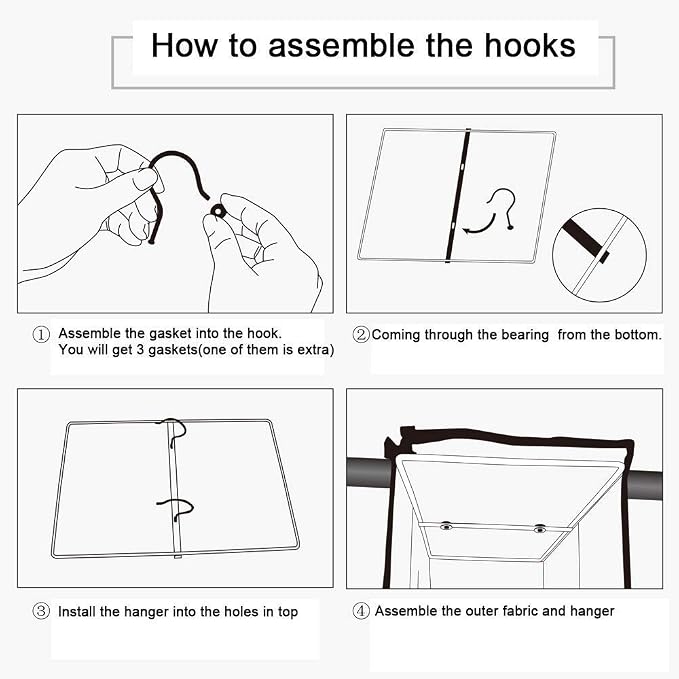 How to assemble the hooks

① Assemble the gasket into the hook. You will get 3 gaskets(one of them is extra)

②Coming through the bearing from the bottom.

③ Install the hanger into the holes in top

④ Assemble the outer fabric and hanger