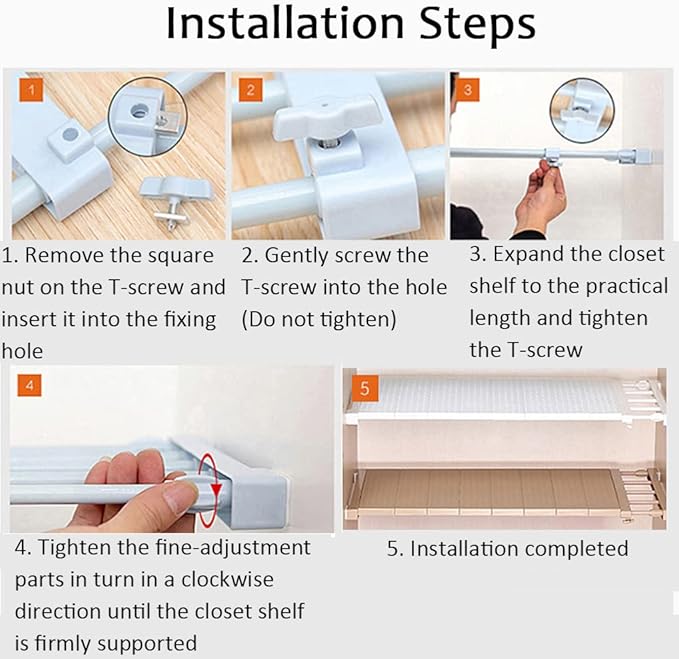 Installation Steps

1

2

3

1. Remove the square nut on the T-screw and insert it into the fixing hole

2. Gently screw the T-screw into the hole (Do not tighten)

3. Expand the closet shelf to the practical length and tighten the T-screw

4

5

4. Tighten the fine-adjustment parts in turn in a clockwise direction until the closet shelf is firmly supported

5. Installation completed