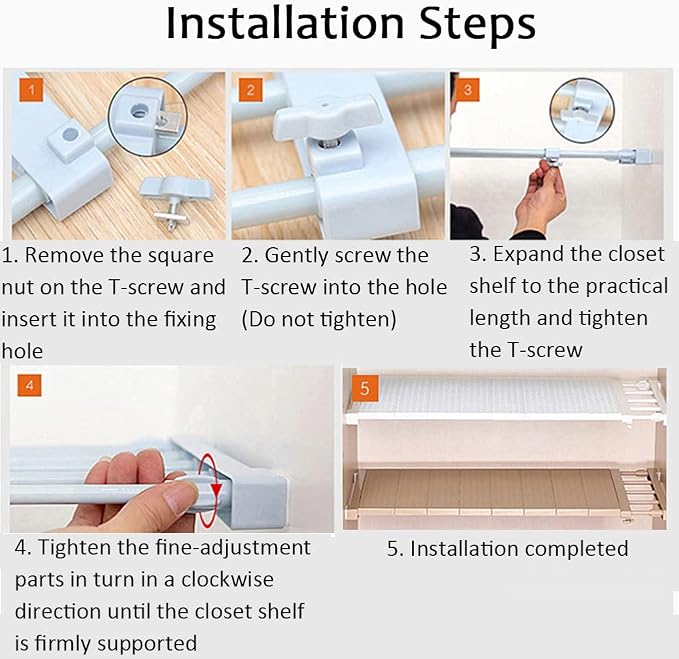 Installation Steps

1

2

3

1. Remove the square nut on the T-screw and insert it into the fixing hole

2. Gently screw the T-screw into the hole (Do not tighten)

3. Expand the closet shelf to the practical length and tighten the T-screw

4

5

4. Tighten the fine-adjustment parts in turn in a clockwise direction until the closet shelf is firmly supported

5. Installation completed