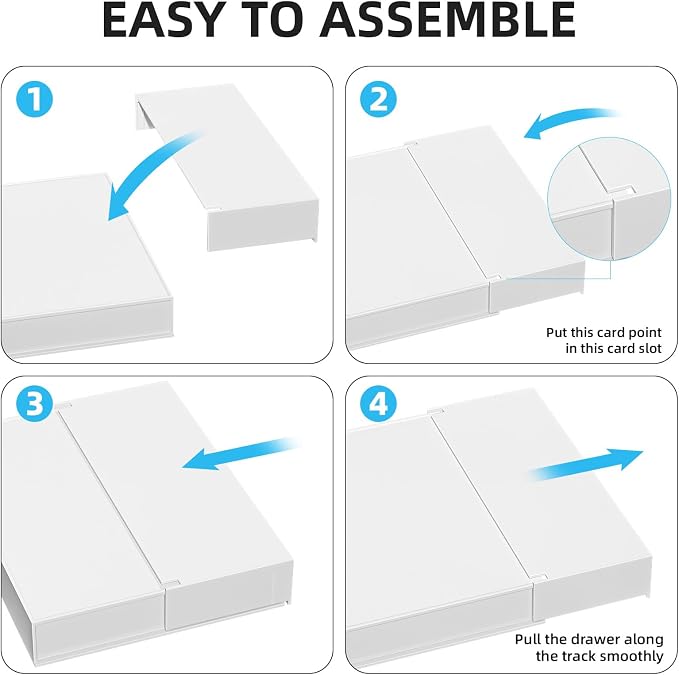 EASY TO ASSEMBLE

1

2

Put this card point in this card slot

3

4

Pull the drawer along the track smoothly