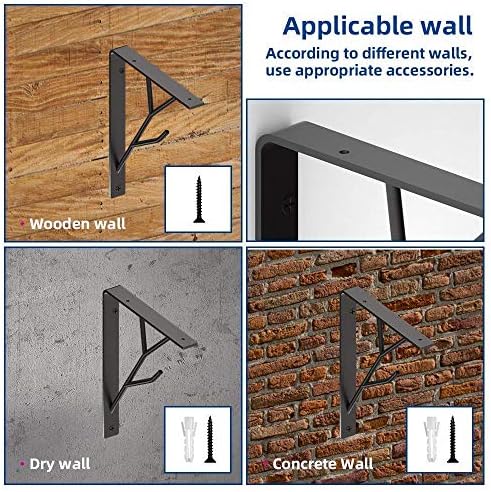 Applicable wall

According to different walls, use appropriate accessories.

Wooden wall

Dry wall

Concrete Wall