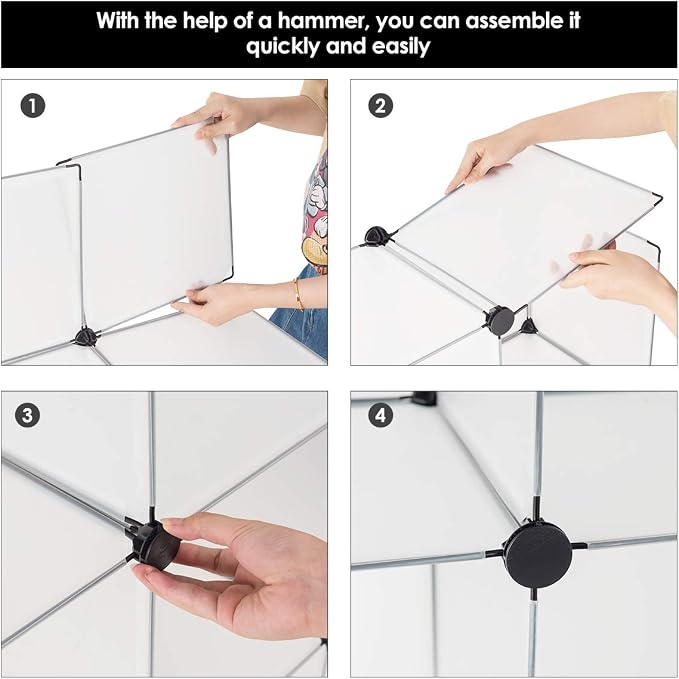 With the help of a hammer, you can assemble it quickly and easily

1

2

3

4