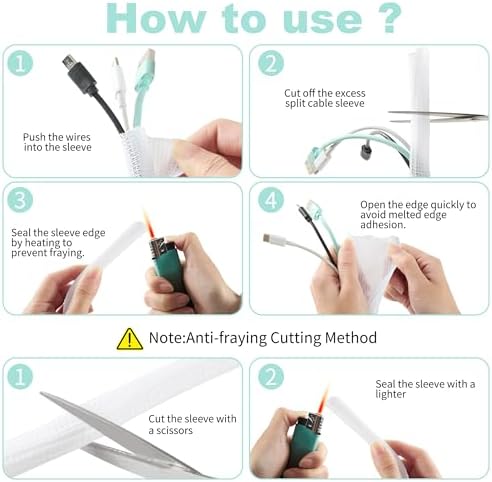 How to use ?

1
Push the wires into the sleeve

2
Cut off the excess split cable sleeve

3
Seal the sleeve edge by heating to prevent fraying.

4
Open the edge quickly to avoid melted edge adhesion.

Note:Anti-fraying Cutting Method

1
Cut the sleeve with a scissors

2
Seal the sleeve with a lighter