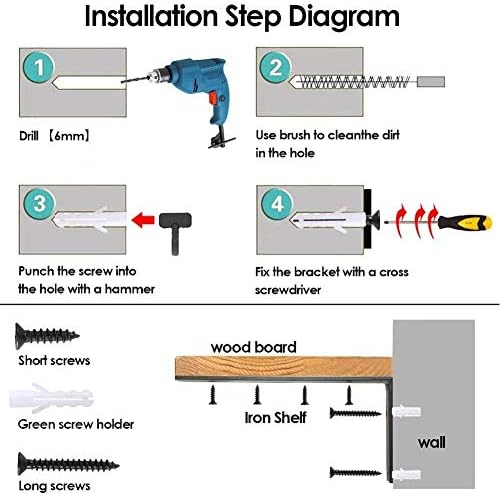 Installation Step Diagram

1

Drill 【6mm】

2

Use brush to cleanthe dirt in the hole

3

Punch the screw into the hole with a hammer

4

Fix the bracket with a cross screwdriver

Short screws

Green screw holder

Long screws

wood board

Iron Shelf

wall