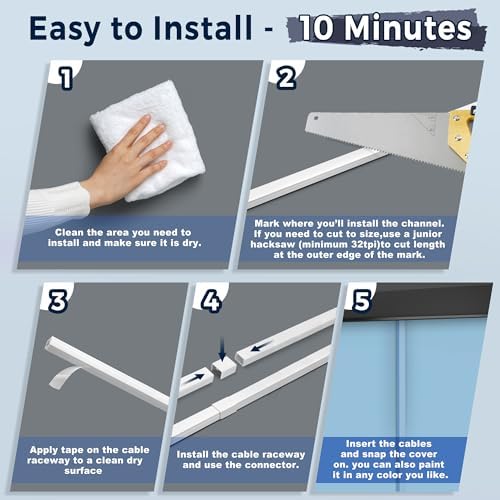 Easy to Install - 10 Minutes

1

Clean the area you need to install and make sure it is dry.

2

Mark where you'll install the channel. If you need to cut to size,use a junior hacksaw (minimum 32tpi)to cut length at the outer edge of the mark.

3

Apply tape on the cable raceway to a clean dry surface

4

Install the cable raceway and use the connector.

5

Insert the cables and snap the cover on. you can also paint it in any color you like.