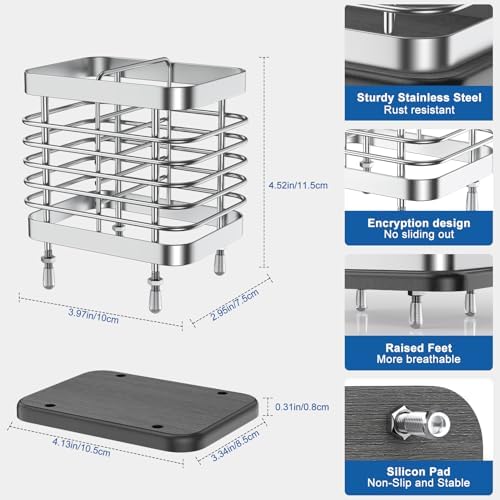 4.52in/11.5cm

3.97in/10cm

2.95in/7.5cm

0.31in/0.8cm

4.13in/10.5cm

3.34in/8.5cm

Sturdy Stainless Steel
Rust resistant

Encryption design
No sliding out

Raised Feet
More breathable

Silicon Pad
Non-Slip and Stable