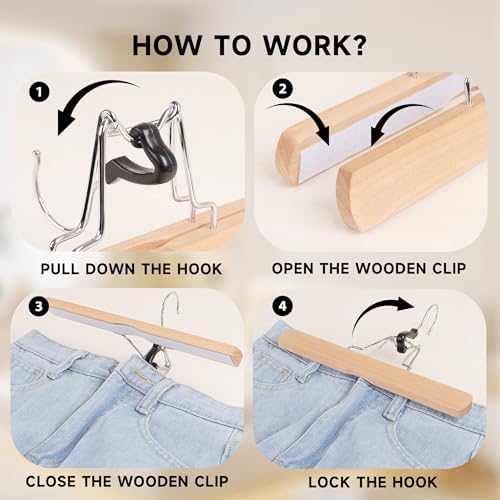 HOW TO WORK?

1

PULL DOWN THE HOOK

2

OPEN THE WOODEN CLIP

3

CLOSE THE WOODEN CLIP

4

LOCK THE HOOK