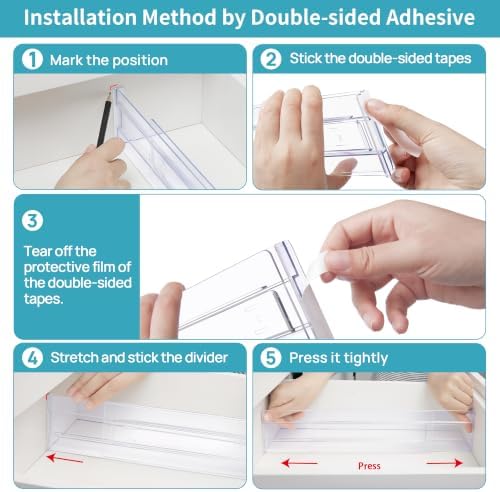 Installation Method by Double-sided Adhesive

1 Mark the position

2 Stick the double-sided tapes

3

Tear off the protective film of the double-sided tapes.

4 Stretch and stick the divider

5 Press it tightly

Press