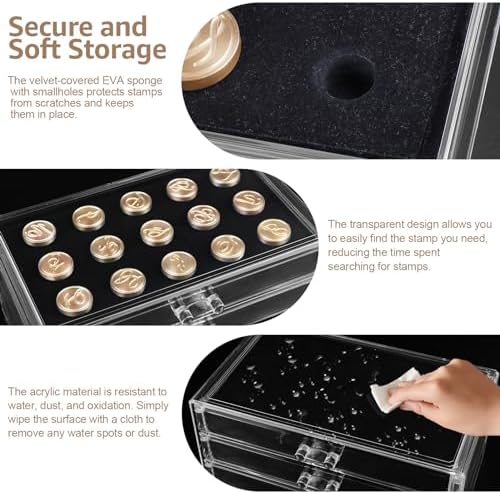 Secure and Soft Storage

The velvet-covered EVA sponge with smallholes protects stamps from scratches and keeps them in place.

The transparent design allows you to easily find the stamp you need, reducing the time spent searching for stamps.

The acrylic material is resistant to water, dust, and oxidation. Simply wipe the surface with a cloth to remove any water spots or dust.