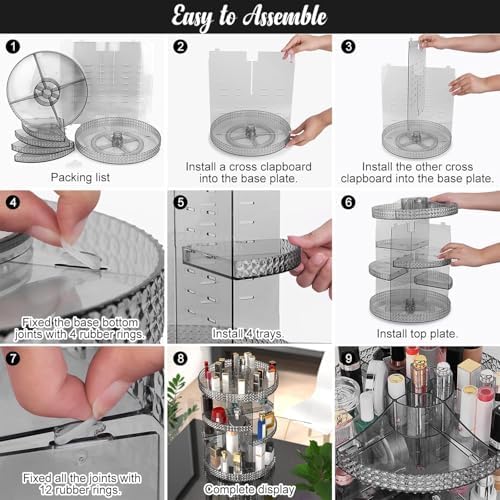 Easy to Assemble

1
Packing list

2
Install a cross clapboard into the base plate.

3
Install the other cross clapboard into the base plate.

4
Fixed the base bottom joints with 4 rubber rings.

5
Install 4 trays.

6
Install top plate.

7
Fixed all the joints with 12 rubber rings.

8
Complete display

9