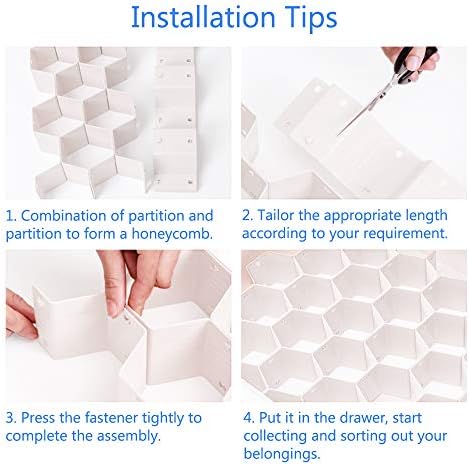 Installation Tips

1. Combination of partition and partition to form a honeycomb.

2. Tailor the appropriate length according to your requirement.

3. Press the fastener tightly to complete the assembly.

4. Put it in the drawer, start collecting and sorting out your belongings.