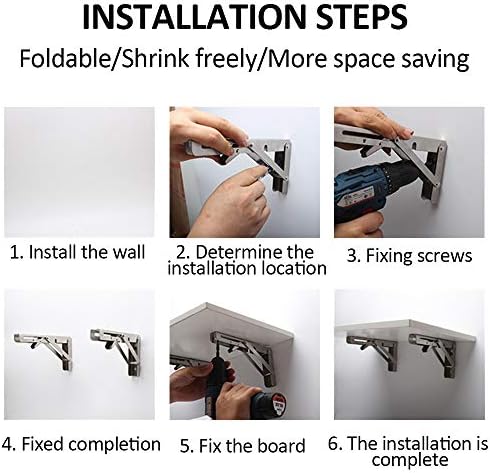 INSTALLATION STEPS

Foldable/Shrink freely/More space saving

1. Install the wall

2. Determine the installation location

3. Fixing screws

4. Fixed completion

5. Fix the board

6. The installation is complete