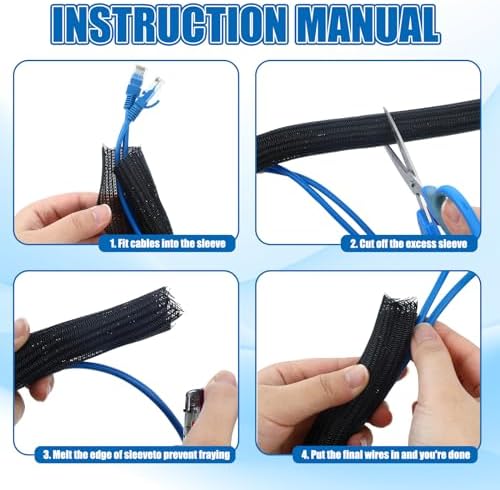 INSTRUCTION MANUAL

1. Fit cables into the sleeve

2. Cut off the excess sleeve

3. Melt the edge of sleeveto prevent fraying

4. Put the final wires in and you're done