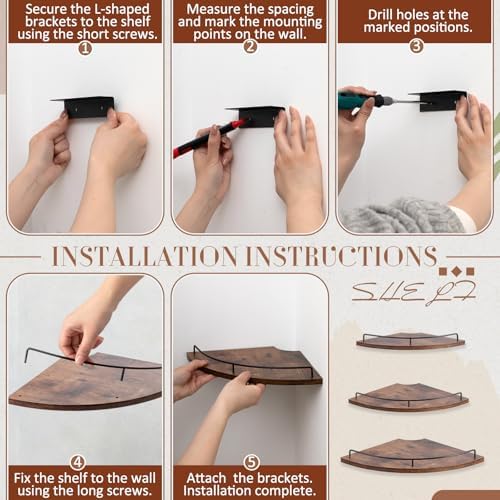 Secure the L-shaped brackets to the shelf using the short screws.
①

Measure the spacing and mark the mounting points on the wall.
②

Drill holes at the marked positions.
③

INSTALLATION INSTRUCTIONS

SHELF

④
Fix the shelf to the wall using the long screws.

⑤
Attach the brackets. Installation complete.