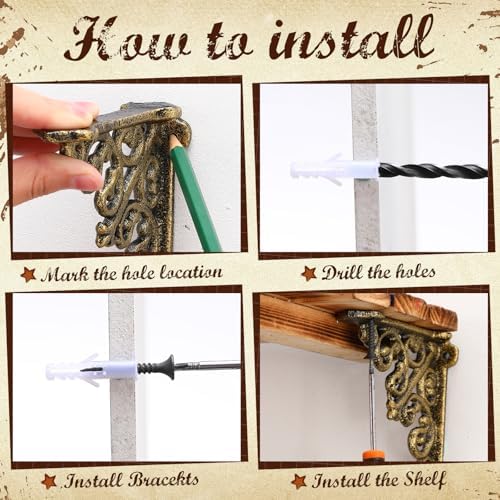 How to install

Mark the hole location

Drill the holes

Install Bracekts

Install the Shelf