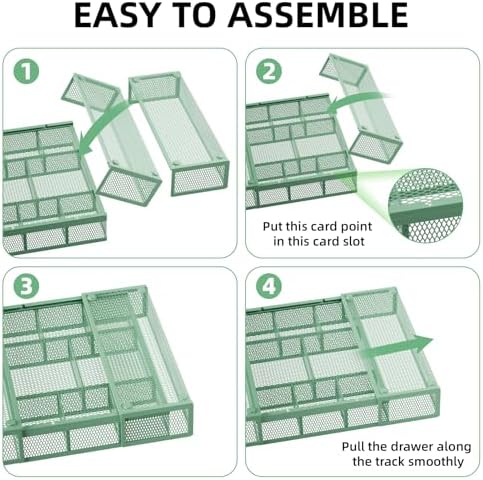 EASY TO ASSEMBLE

1

2

Put this card point in this card slot

3

4

Pull the drawer along the track smoothly