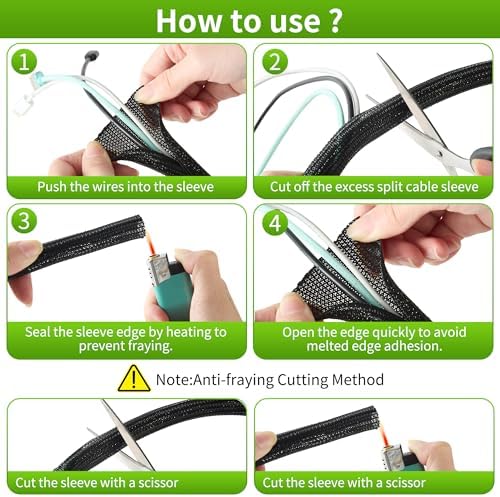 How to use ?

1
Push the wires into the sleeve

2
Cut off the excess split cable sleeve

3
Seal the sleeve edge by heating to prevent fraying.

4
Open the edge quickly to avoid melted edge adhesion.

Note:Anti-fraying Cutting Method

Cut the sleeve with a scissor

Cut the sleeve with a scissor