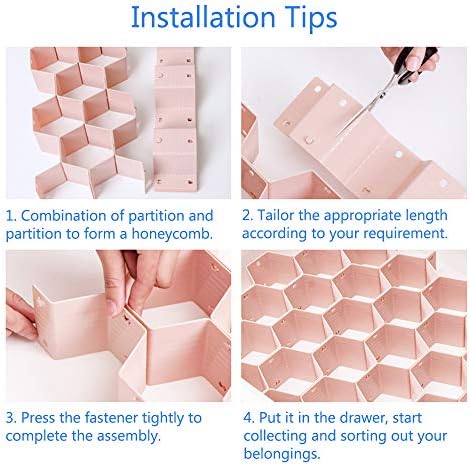 Installation Tips

1. Combination of partition and partition to form a honeycomb.

2. Tailor the appropriate length according to your requirement.

3. Press the fastener tightly to complete the assembly.

4. Put it in the drawer, start collecting and sorting out your belongings.