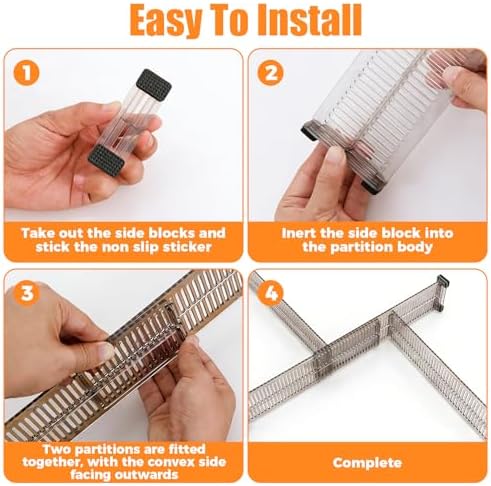 Easy To Install

1

Take out the side blocks and stick the non slip sticker

2

Inert the side block into the partition body

3

Two partitions are fitted together, with the convex side facing outwards

4

Complete